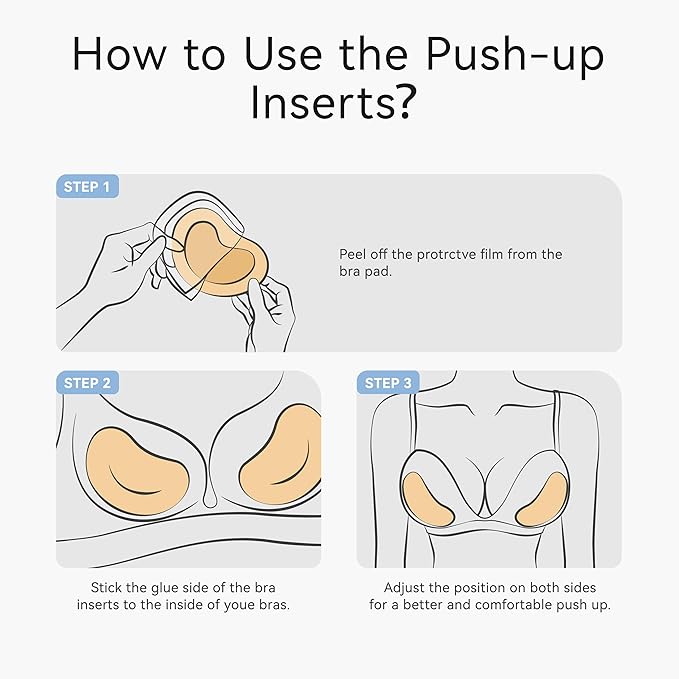 How to Use the Push-up Inserts?

STEP 1

Peel off the protrctve film from the bra pad.

STEP 2

Stick the glue side of the bra inserts to the inside of youe bras.

STEP 3

Adjust the position on both sides for a better and comfortable push up.